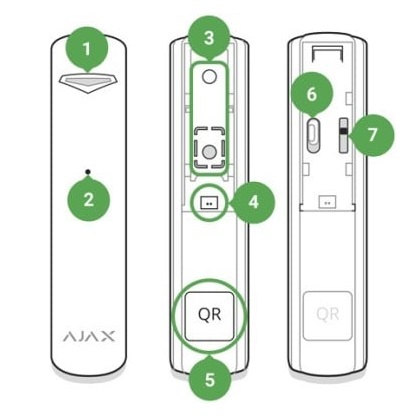 1
2
AJAX
3
4
QR
5
6
7
QR